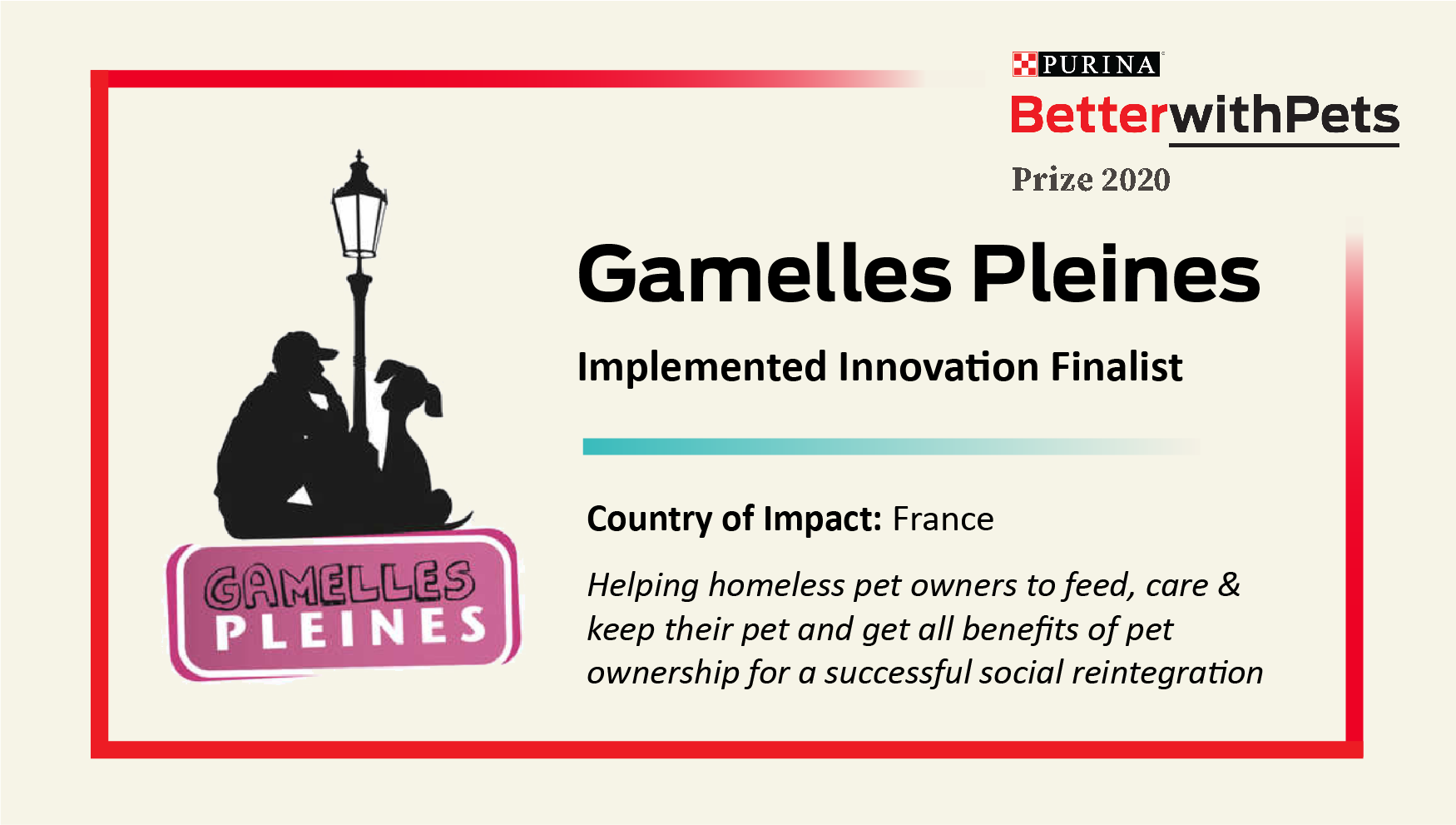 PURINA
BetterwithPets
Prize 2020

GAMELLES PLEINES

Gamelles Pleines

Implemented Innovation Finalist

Country of Impact: France

Helping homeless pet owners to feed, care & keep their pet and get all benefits of pet ownership for a successful social reintegration